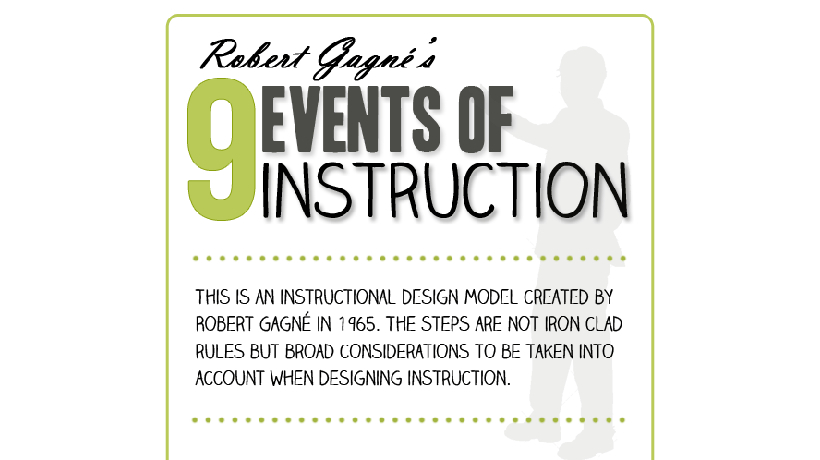 Robert Gagné's

9 EVENTS OF INSTRUCTION

THIS IS AN INSTRUCTIONAL DESIGN MODEL CREATED BY ROBERT GAGNÉ IN 1965. THE STEPS ARE NOT IRON CLAD RULES BUT BROAD CONSIDERATIONS TO BE TAKEN INTO ACCOUNT WHEN DESIGNING INSTRUCTION.