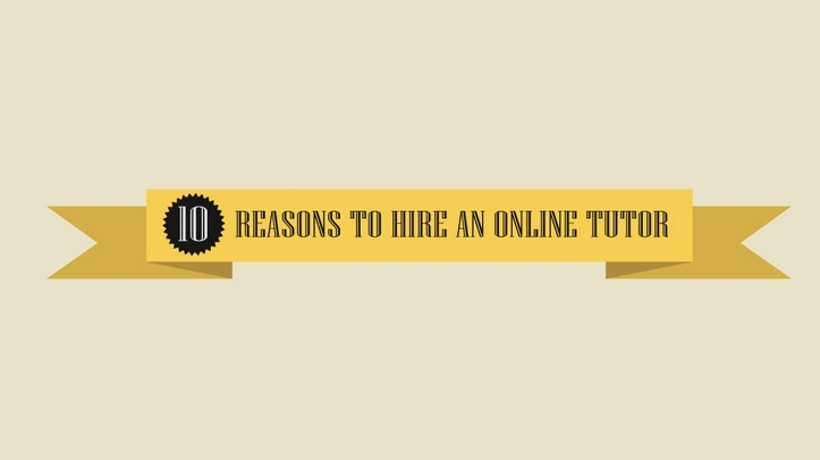 10 REASONS TO HIRE AN ONLINE TUTOR